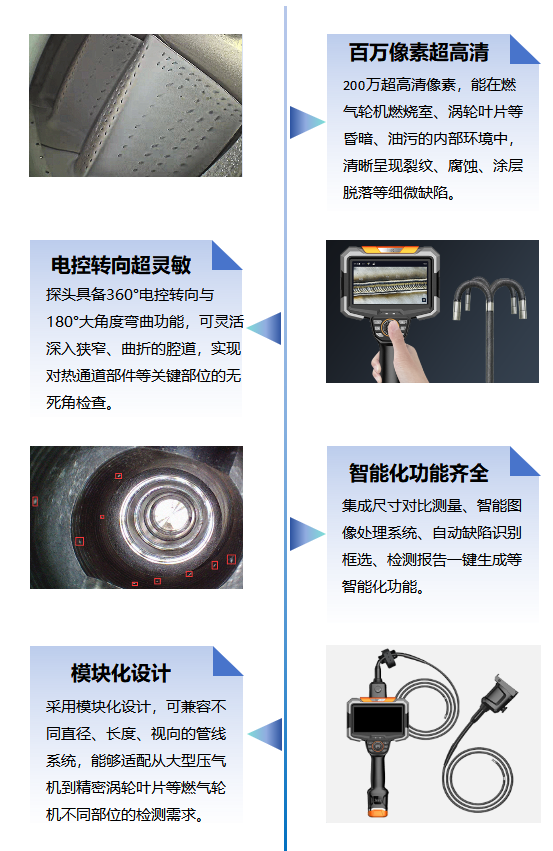 百万像素超高清

200万超高清像素，能在燃气轮机燃烧室、涡轮叶片等昏暗、油污的内部环境中，清晰呈现裂纹、腐蚀、涂层脱落等细微缺陷。

电控转向超灵敏

探头具备360°电控转向与180°大角度弯曲功能，可灵活深入狭窄、曲折的腔道，实现对热通道部件等关键部位的无死角检查。

智能化功能齐全

集成尺寸对比测量、智能图像处理系统、自动缺陷识别框选、检测报告一键生成等智能化功能。

模块化设计

采用模块化设计，可兼容不同直径、长度、视向的管线系统，能够适配从大型压气机到精密涡轮叶片等燃气轮机不同部位的检测需求。